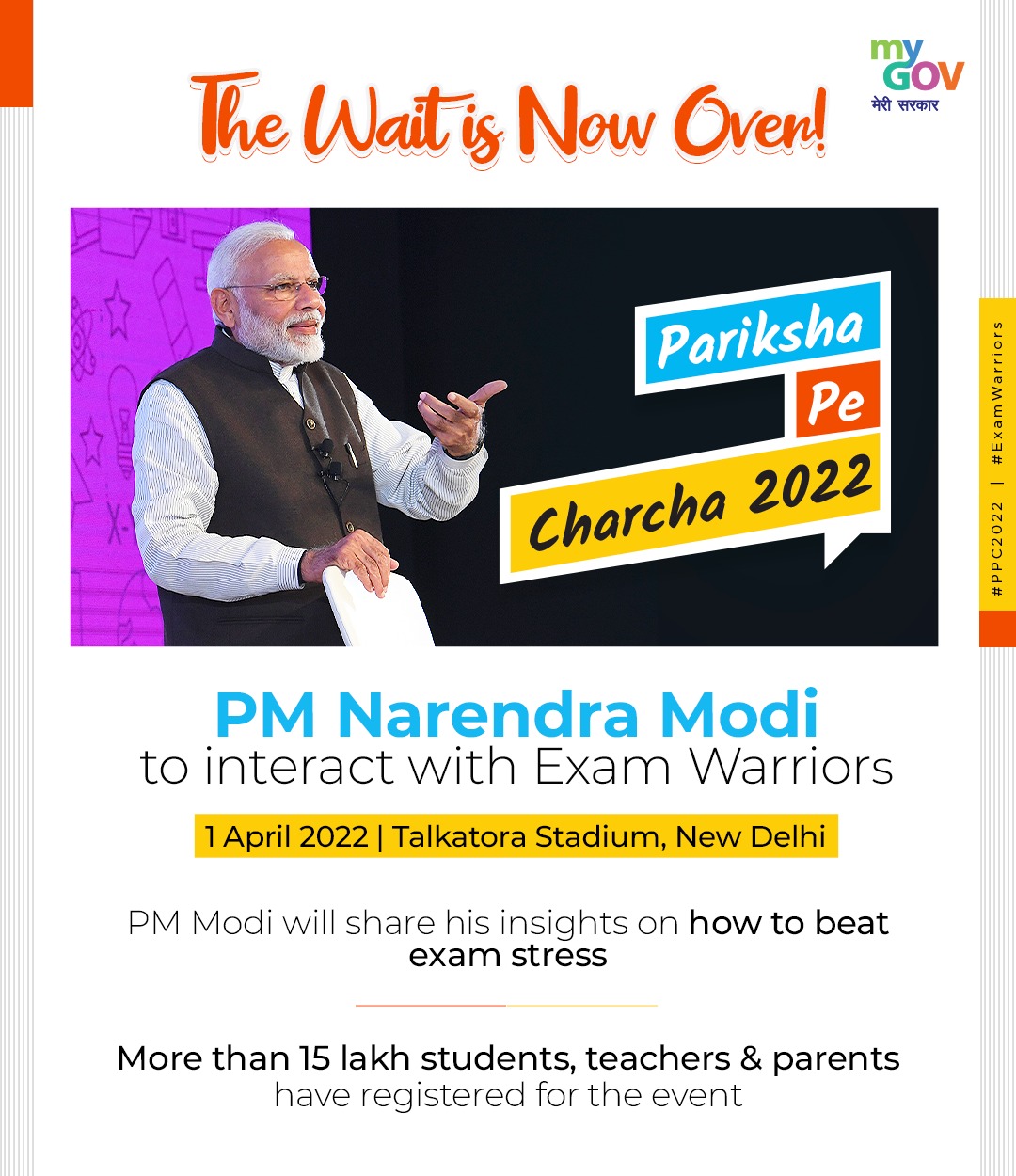 The Wait is Now Over!

my GOV
मेरी सरकार

Pariksha Pe Charcha 2022

#PPC2022 | #ExamWarriors

PM Narendra Modi
to interact with Exam Warriors

1 April 2022 | Talkatora Stadium, New Delhi

PM Modi will share his insights on how to beat exam stress

More than 15 lakh students, teachers & parents have registered for the event