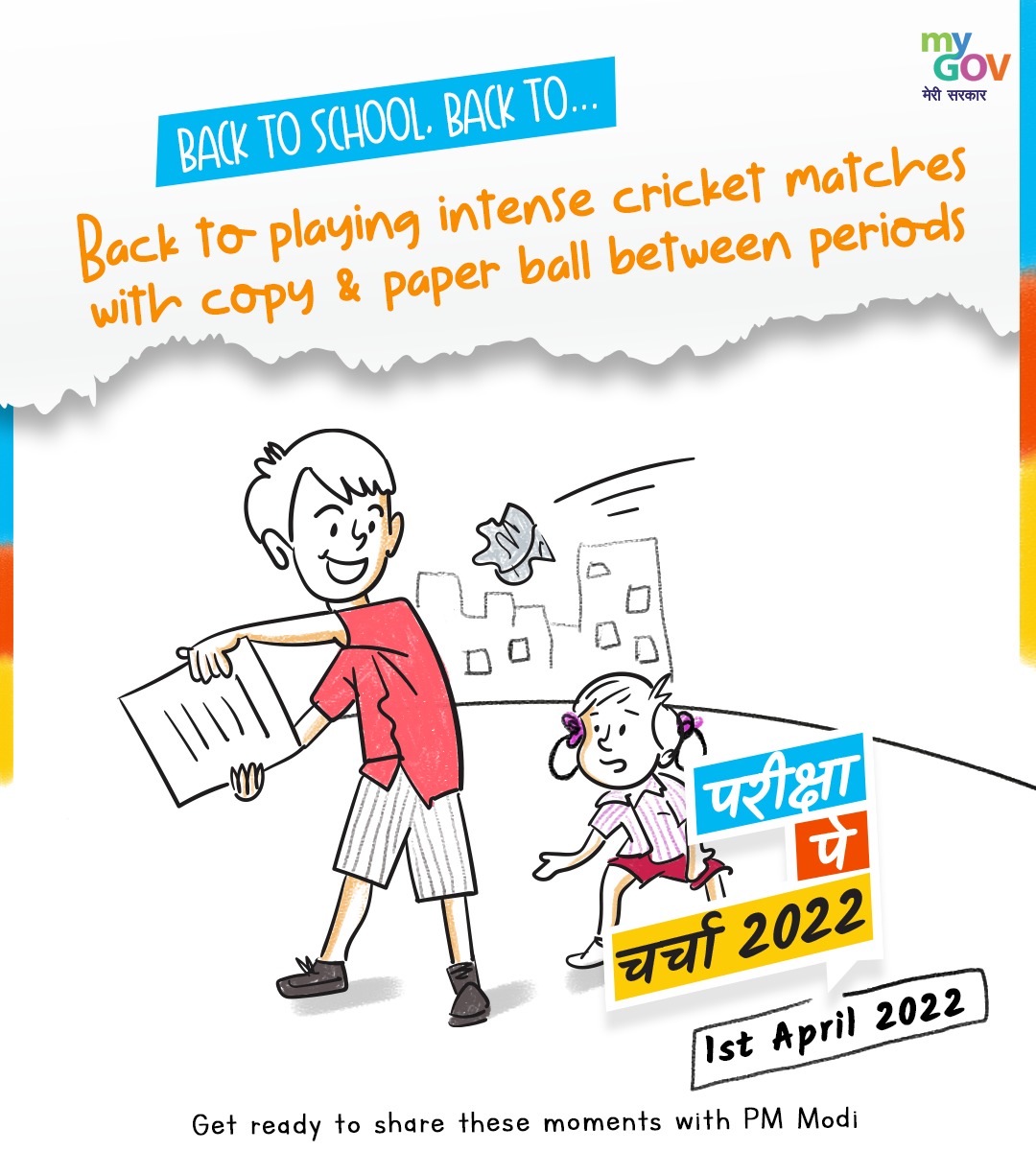 my GOV
मेरी सरकार

BACK TO SCHOOL. BACK TO...

Back to playing intense cricket matches with copy & paper ball between periods

परीक्षा
पे
चर्चा 2022

1st April 2022

Get ready to share these moments with PM Modi