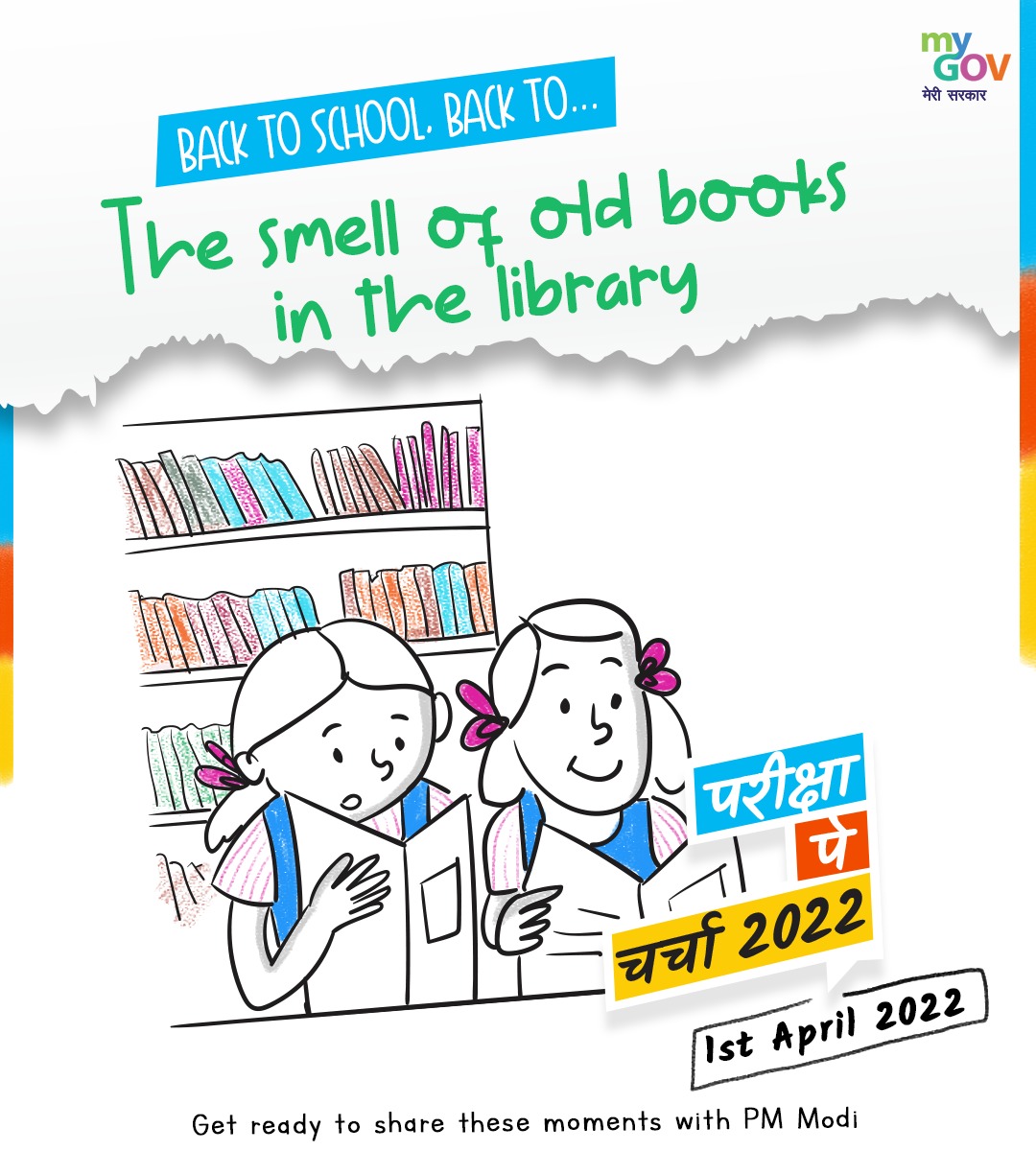 my GOV
मेरी सरकार

BACK TO SCHOOL. BACK TO...

The smell of old books in the library

परीक्षा
पे
चर्चा 2022

1st April 2022

Get ready to share these moments with PM Modi