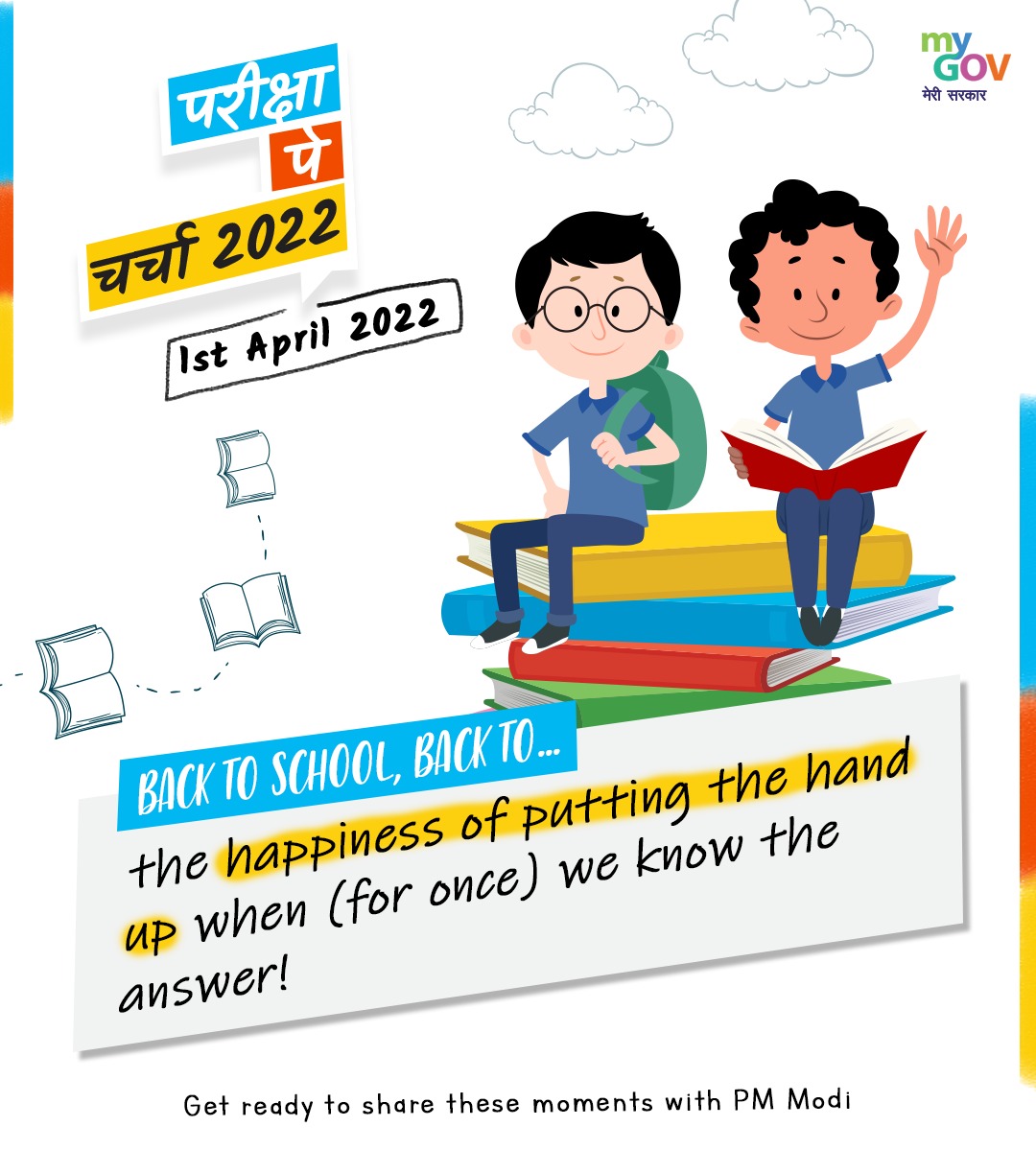 परीक्षा
पे
चर्चा 2022

1st April 2022

my GOV
मेरी सरकार

BACK TO SCHOOL, BACK TO...

the happiness of putting the hand up when (for once) we know the answer!

Get ready to share these moments with PM Modi