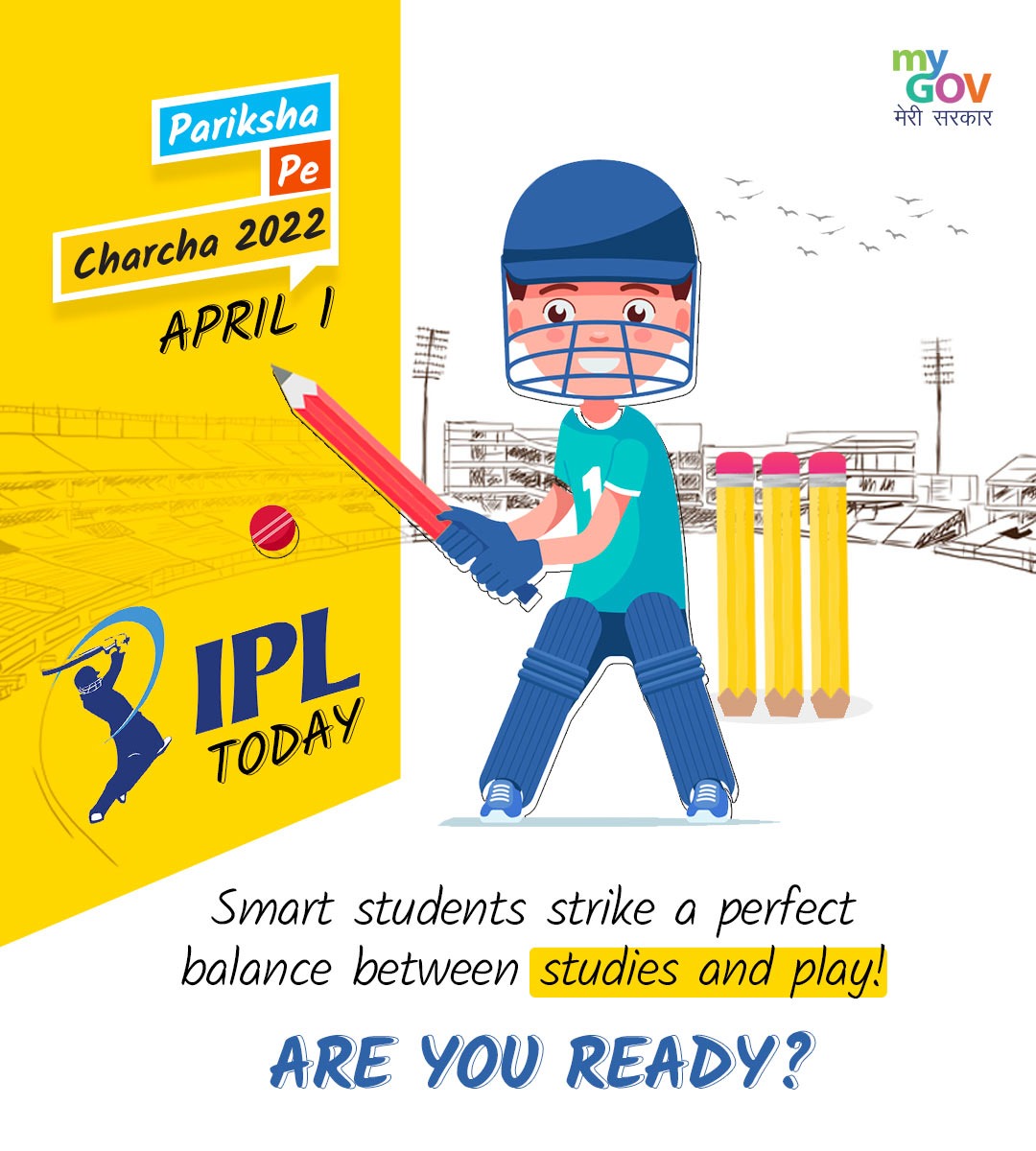 Pariksha Pe Charcha 2022

APRIL 1

my GOV
मेरी सरकार

1

IPL TODAY

Smart students strike a perfect balance between studies and play!

ARE YOU READY?