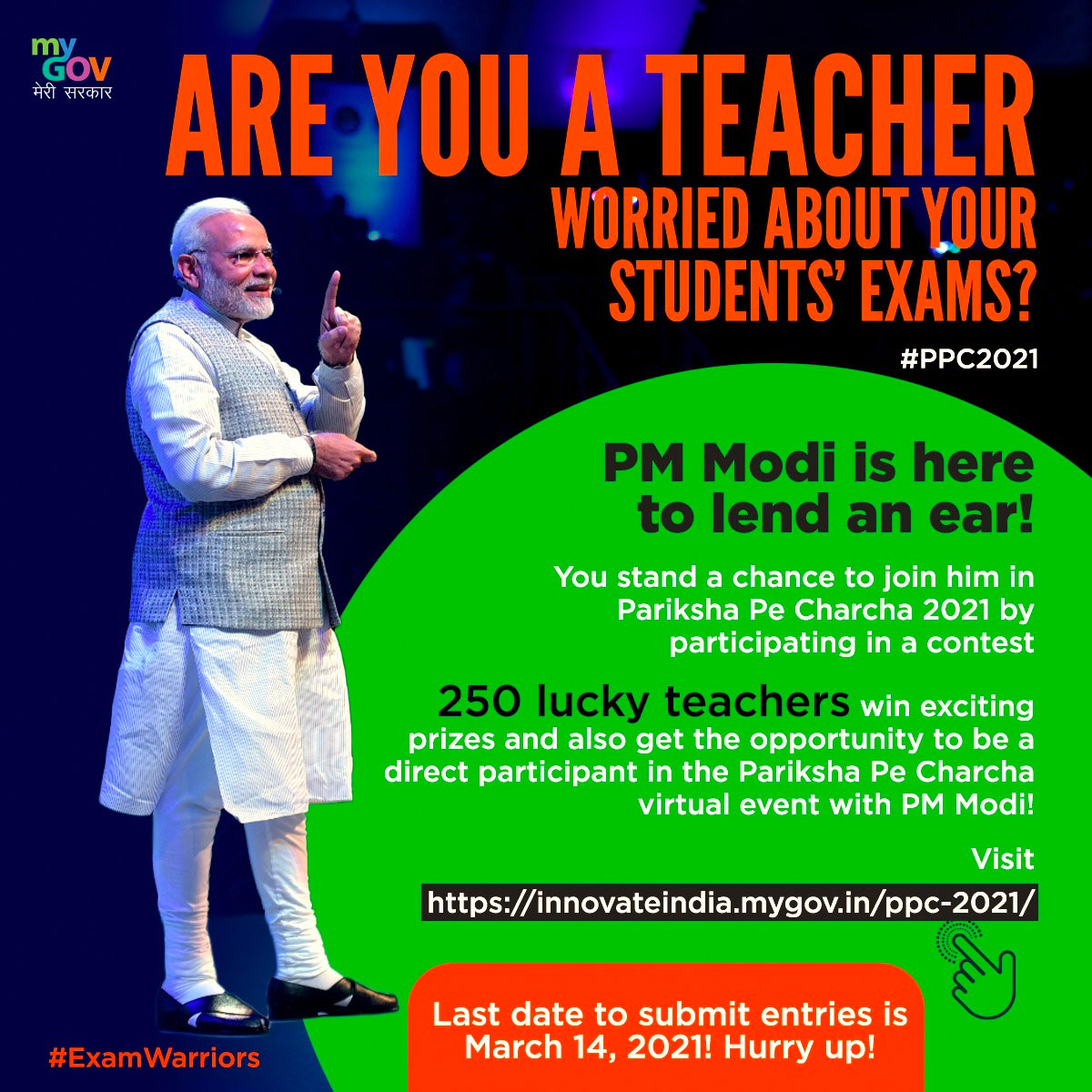 my GOV
मेरी सरकार

ARE YOU A TEACHER WORRIED ABOUT YOUR STUDENTS' EXAMS?

#PPC2021

PM Modi is here to lend an ear!

You stand a chance to join him in Pariksha Pe Charcha 2021 by participating in a contest

250 lucky teachers win exciting prizes and also get the opportunity to be a direct participant in the Pariksha Pe Charcha virtual event with PM Modi!

Visit
https://innovateindia.mygov.in/ppc-2021/

Last date to submit entries is March 14, 2021! Hurry up!

#ExamWarriors