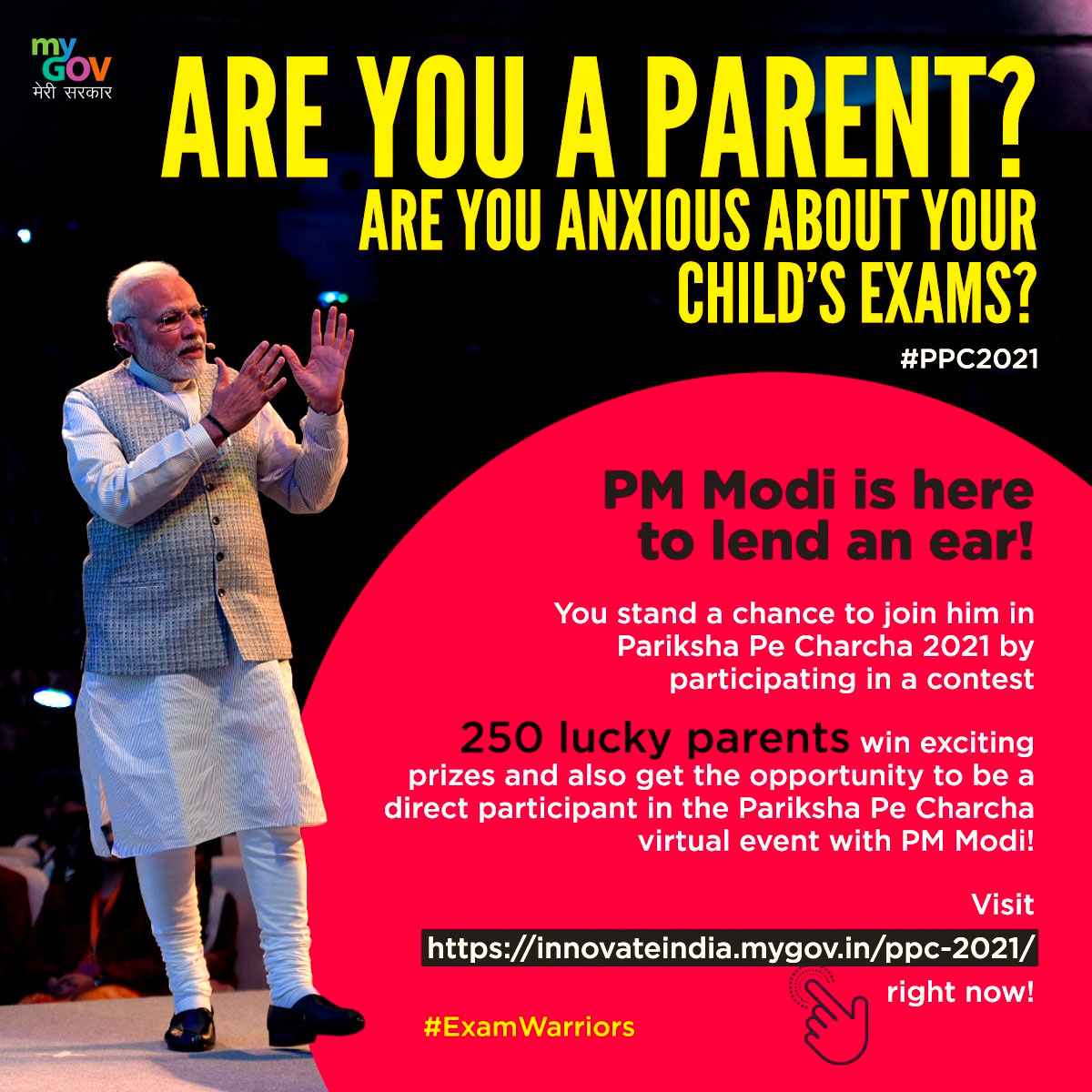 my GOV
मेरी सरकार

ARE YOU A PARENT?
ARE YOU ANXIOUS ABOUT YOUR CHILD'S EXAMS?

#PPC2021

PM Modi is here to lend an ear!

You stand a chance to join him in Pariksha Pe Charcha 2021 by participating in a contest

250 lucky parents win exciting prizes and also get the opportunity to be a direct participant in the Pariksha Pe Charcha virtual event with PM Modi!

Visit
https://innovateindia.mygov.in/ppc-2021/
right now!

#ExamWarriors