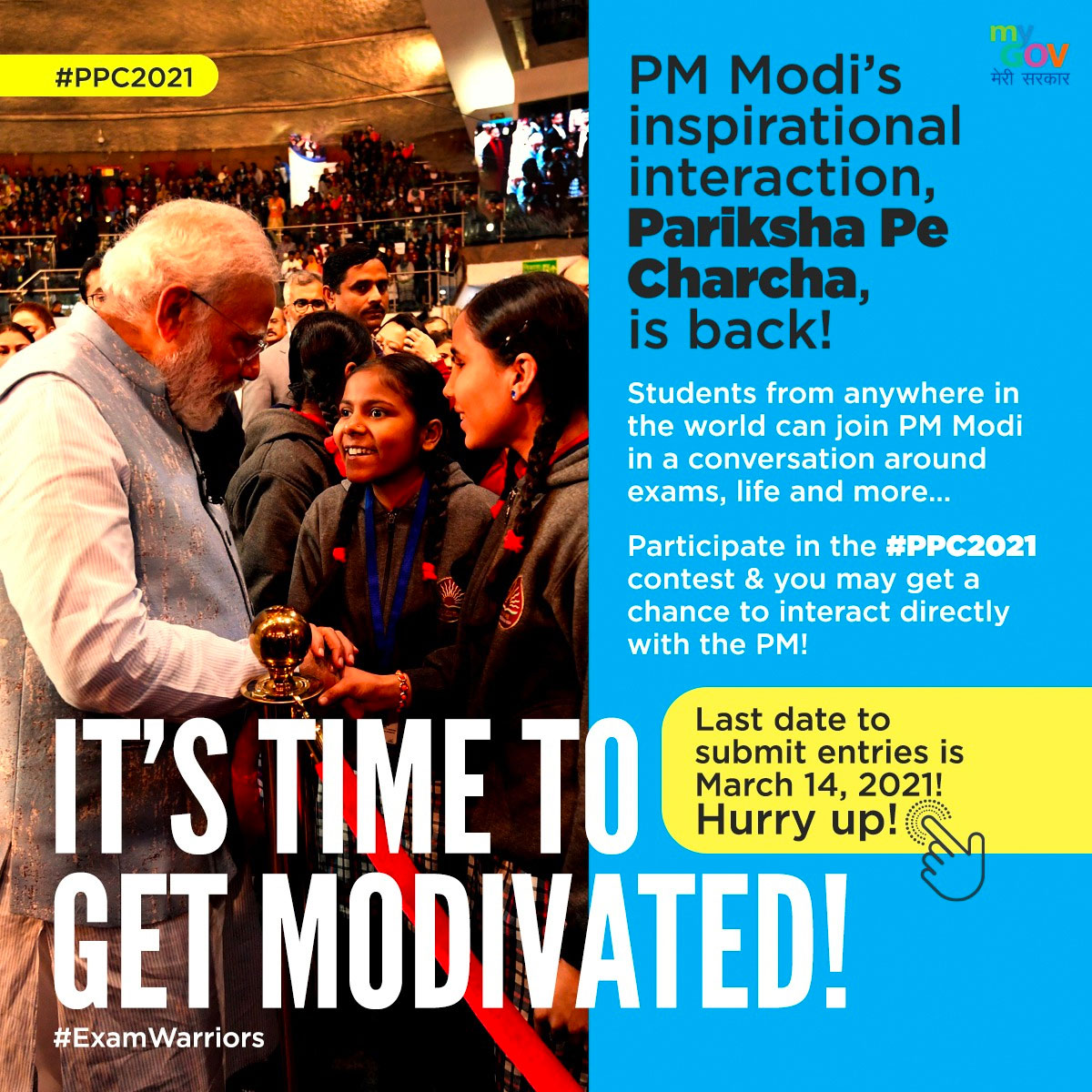 #PPC2021

my GOV
मेरी सरकार

PM Modi's inspirational interaction, Pariksha Pe Charcha, is back!

Students from anywhere in the world can join PM Modi in a conversation around exams, life and more...

Participate in the #PPC2021 contest & you may get a chance to interact directly with the PM!

Last date to submit entries is March 14, 2021! Hurry up!

IT'S TIME TO GET MODIVATED!

#ExamWarriors