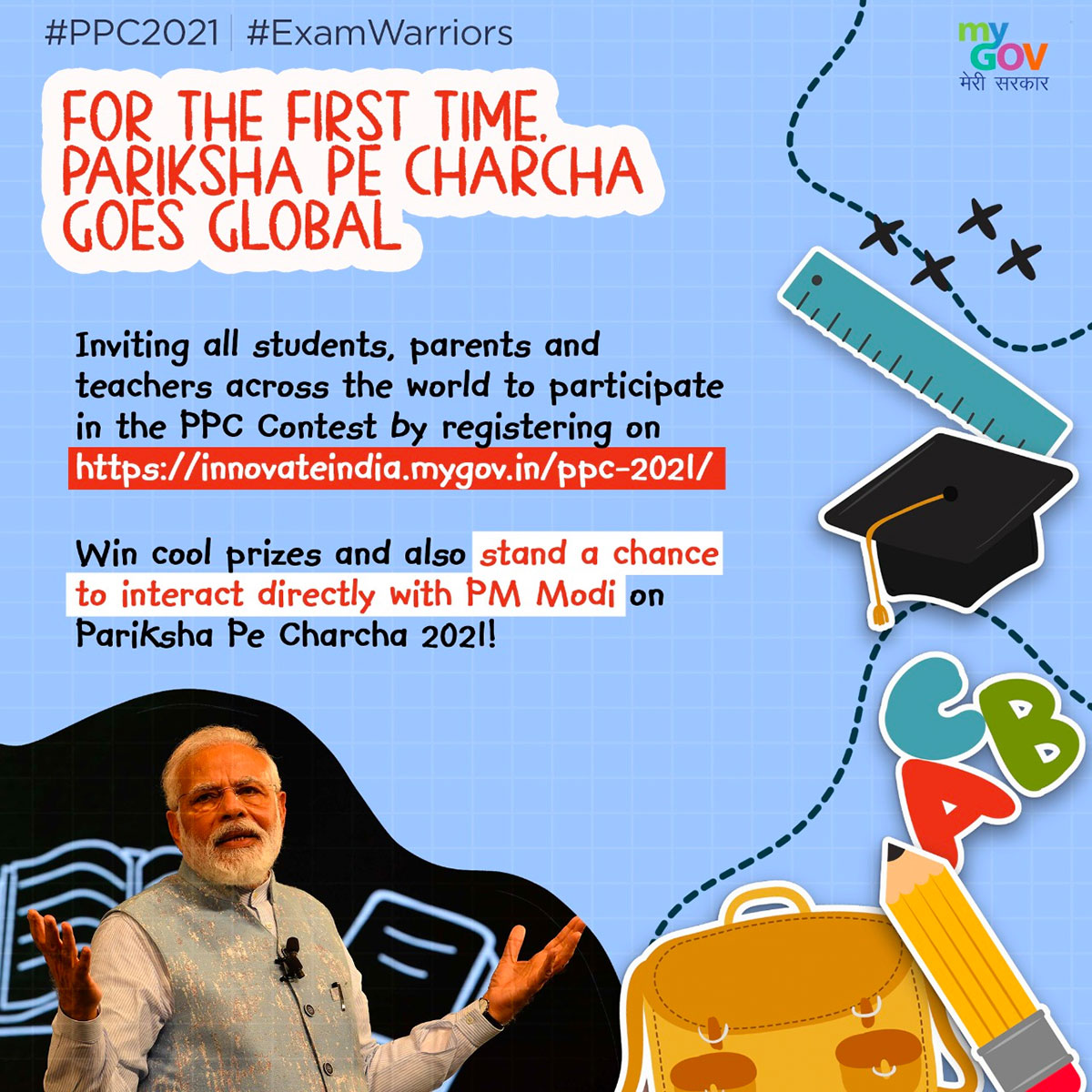 #PPC2021 | #ExamWarriors

my GOV मेरी सरकार

FOR THE FIRST TIME, PARIKSHA PE CHARCHA GOES GLOBAL

Inviting all students, parents and teachers across the world to participate in the PPC Contest by registering on https://innovateindia.mygov.in/ppc-2021/

Win cool prizes and also stand a chance to interact directly with PM Modi on Pariksha Pe Charcha 2021!

C B A