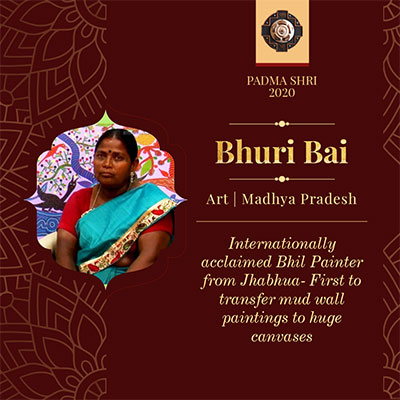 PADMA SHRI
2020

Bhuri Bai

Art | Madhya Pradesh

Internationally acclaimed Bhil Painter from Jhabhua- First to transfer mud wall paintings to huge canvases