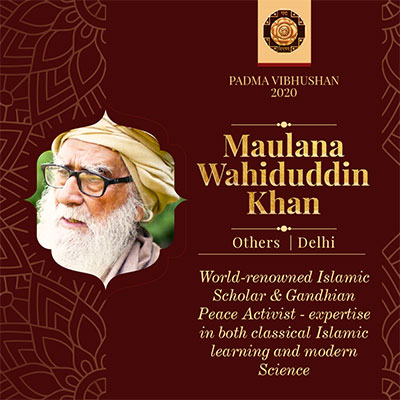 PADMA VIBHUSHAN
2020

Maulana Wahiduddin Khan

Others | Delhi

World-renowned Islamic Scholar & Gandhian Peace Activist - expertise in both classical Islamic learning and modern Science