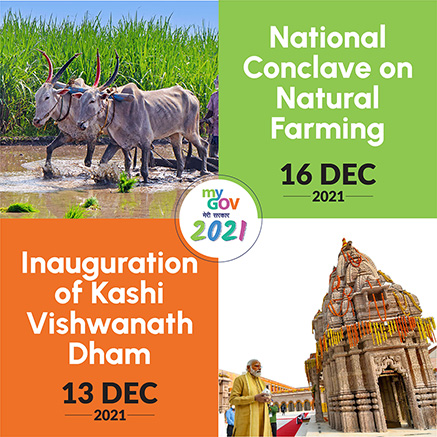 National Conclave on Natural Farming

16 DEC
2021

my GOV
मेरी सरकार
2021

Inauguration of Kashi Vishwanath Dham

13 DEC
2021