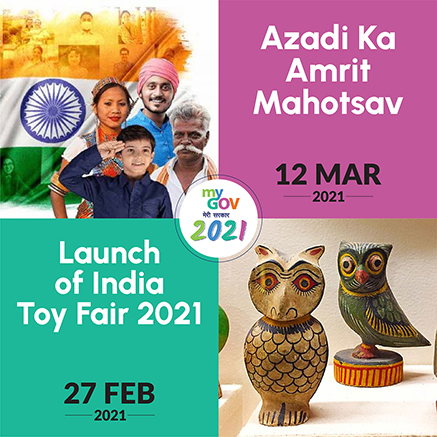 Azadi Ka Amrit Mahotsav

12 MAR
2021

my GOV
मेरी सरकार
2021

Launch of India Toy Fair 2021

27 FEB
2021