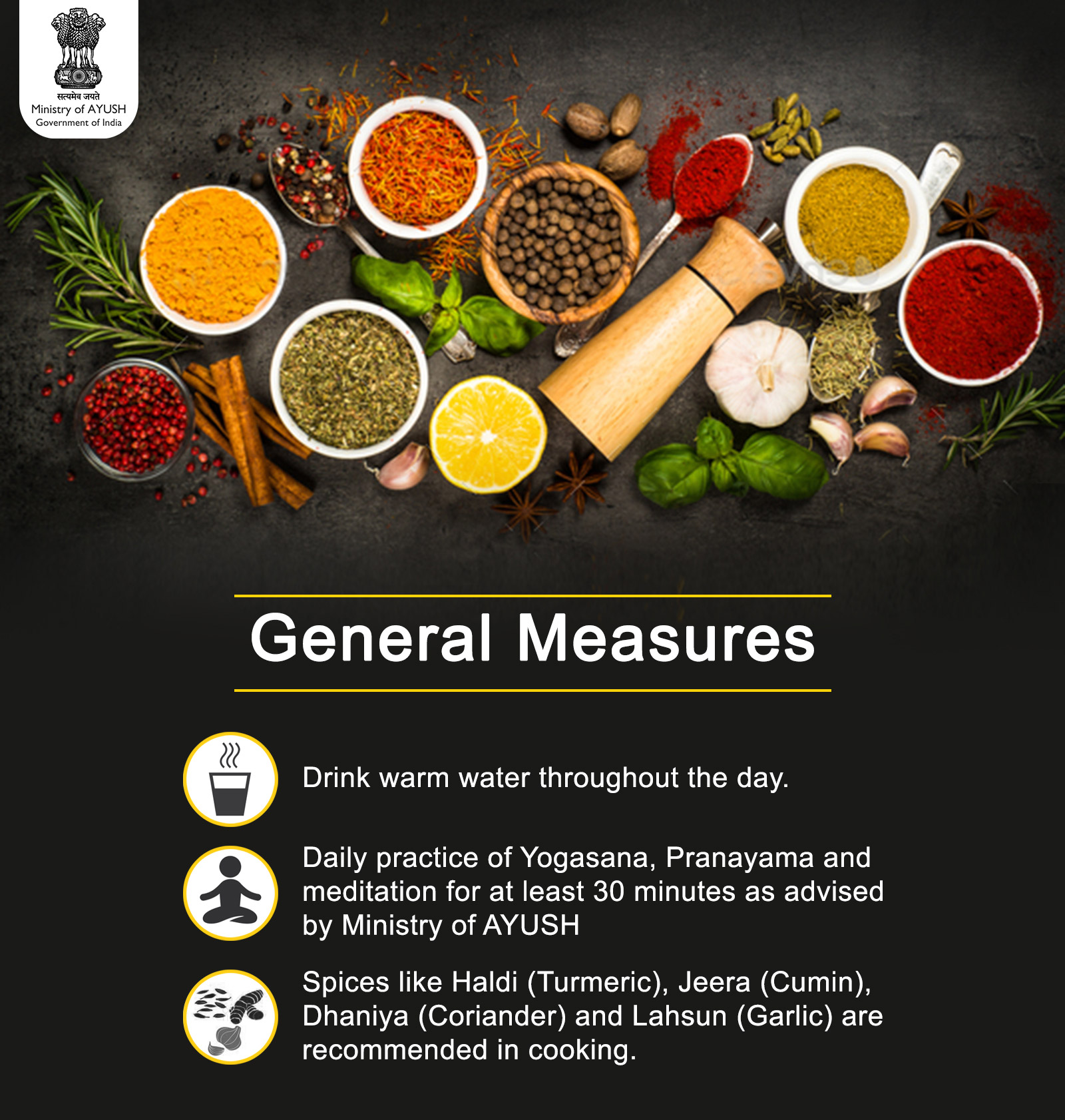 सत्यमेव जयते
Ministry of AYUSH
Government of India

General Measures

Drink warm water throughout the day.

Daily practice of Yogasana, Pranayama and meditation for at least 30 minutes as advised by Ministry of AYUSH

Spices like Haldi (Turmeric), Jeera (Cumin), Dhaniya (Coriander) and Lahsun (Garlic) are recommended in cooking.